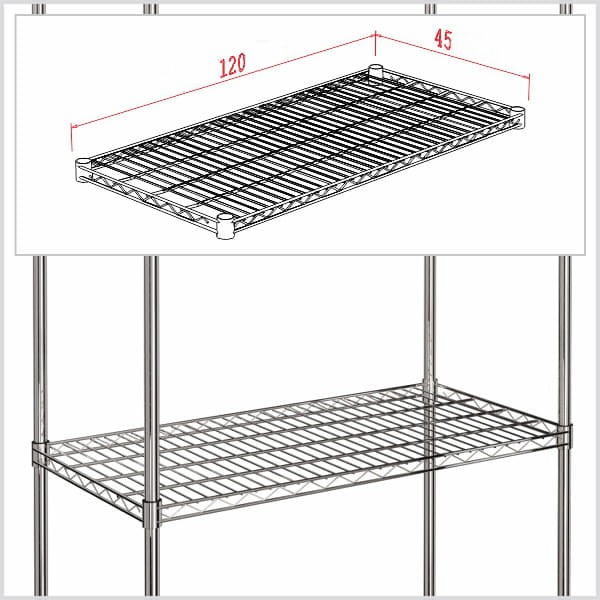 120
45